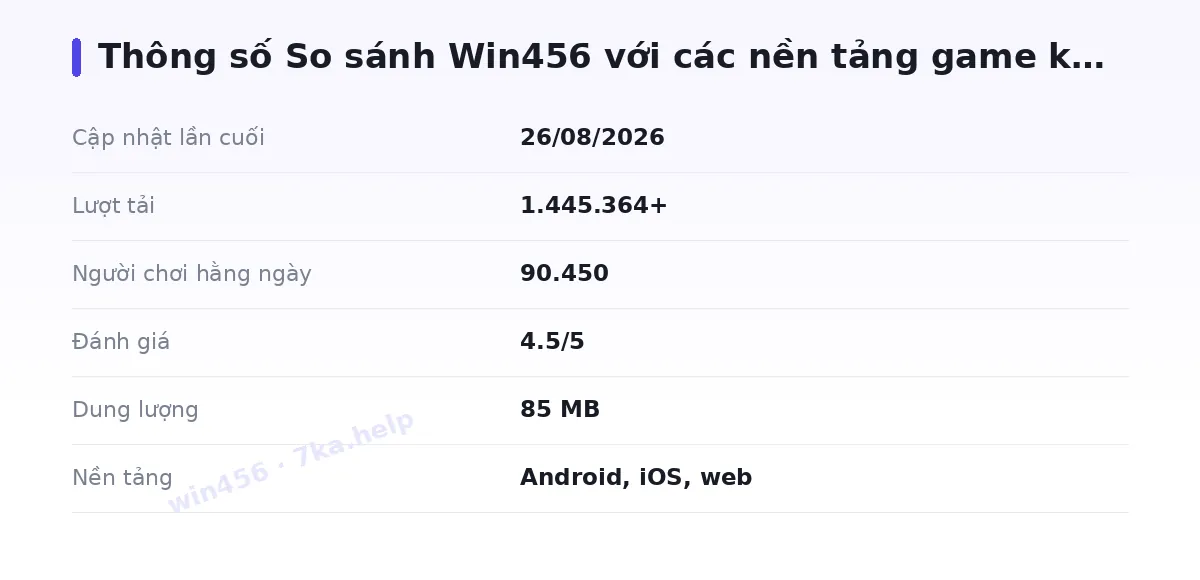 Thông số So sánh Win456 với các nền tảng game k…

Cập nhật lần cuối
26/08/2026

Lượt tải
1.445.364+

Người chơi hằng ngày
90.450

Đánh giá
4.5/5

Dung lượng
85 MB

Nền tảng
Android, iOS, web

win456 · 7ka.help